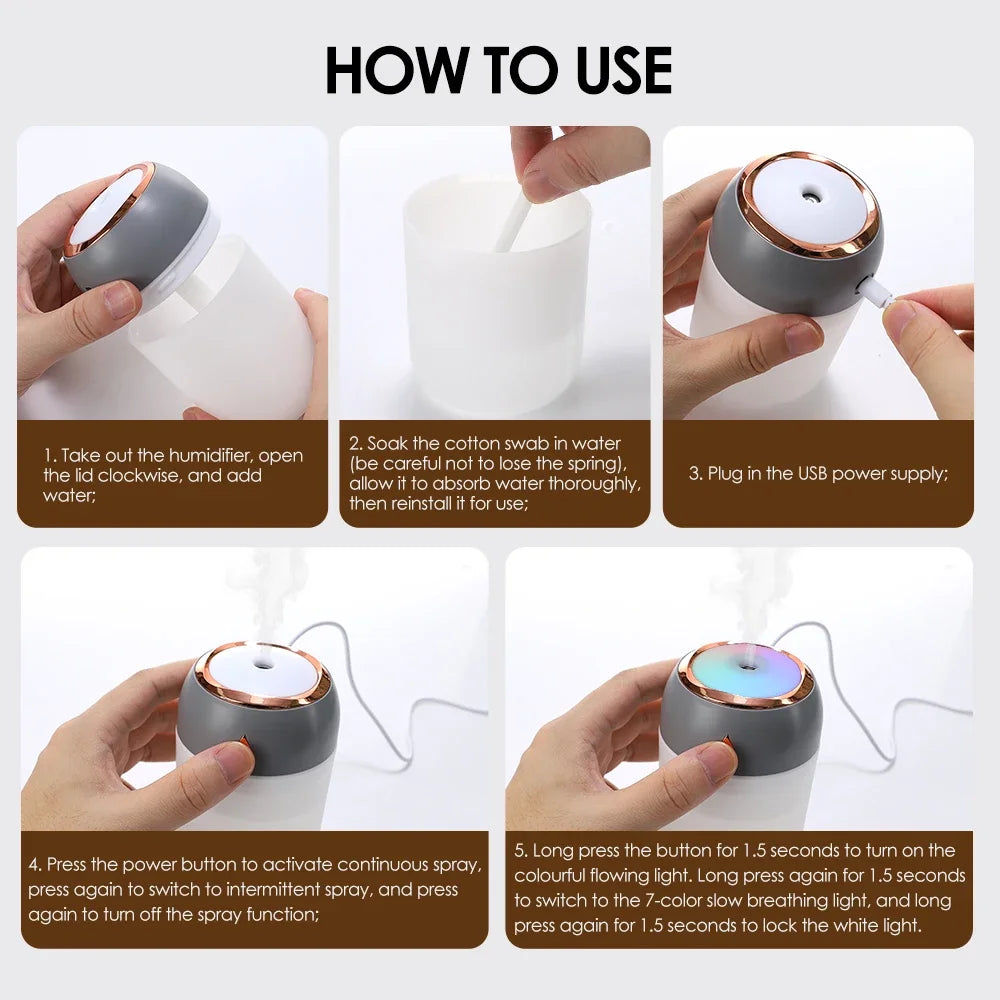 HOW TO USE

1. Take out the humidifier, open the lid clockwise, and add water;

2. Soak the cotton swab in water (be careful not to lose the spring), allow it to absorb water thoroughly, then reinstall it for use;

3. Plug in the USB power supply;

4. Press the power button to activate continuous spray, press again to switch to intermittent spray, and press again to turn off the spray function;

5. Long press the button for 1.5 seconds to turn on the colourful flowing light. Long press again for 1.5 seconds to switch to the 7-color slow breathing light, and long press again for 1.5 seconds to lock the white light.